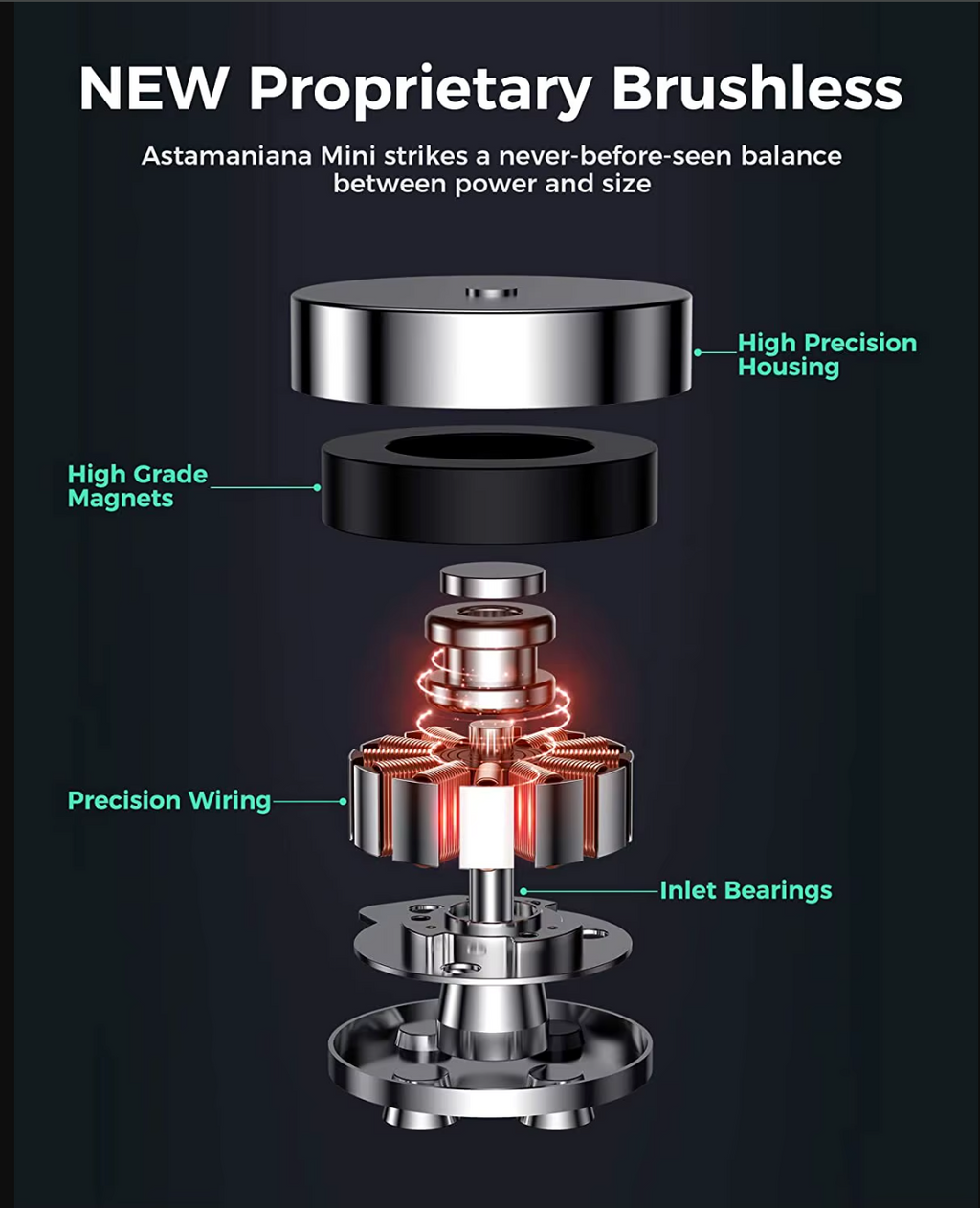 NEW Proprietary Brushless

Astamaniana Mini strikes a never-before-seen balance between power and size

High Precision Housing

High Grade Magnets

Precision Wiring

Inlet Bearings