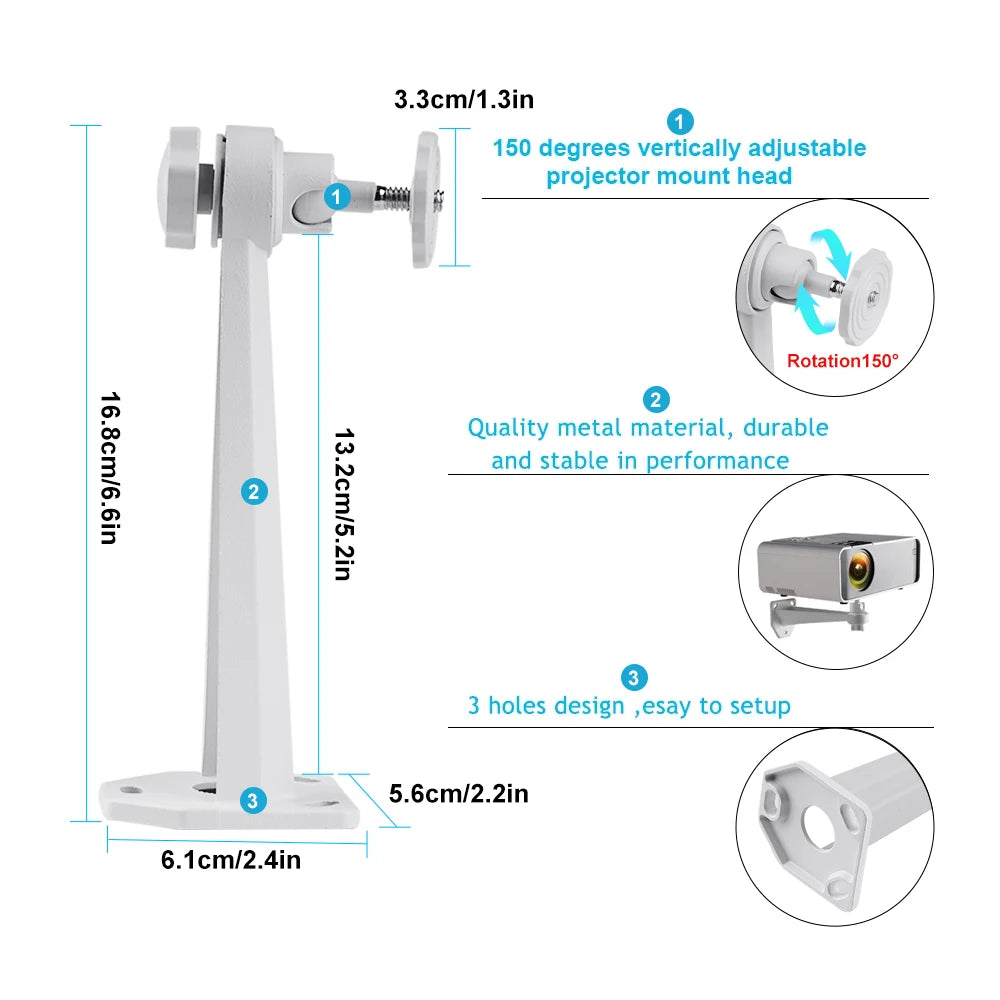 3.3cm/1.3in

1

16.8cm/6.6in

13.2cm/5.2in

2

3

5.6cm/2.2in

6.1cm/2.4in

1
150 degrees vertically adjustable projector mount head

Rotation150°

2
Quality metal material, durable and stable in performance

3
3 holes design ,esay to setup